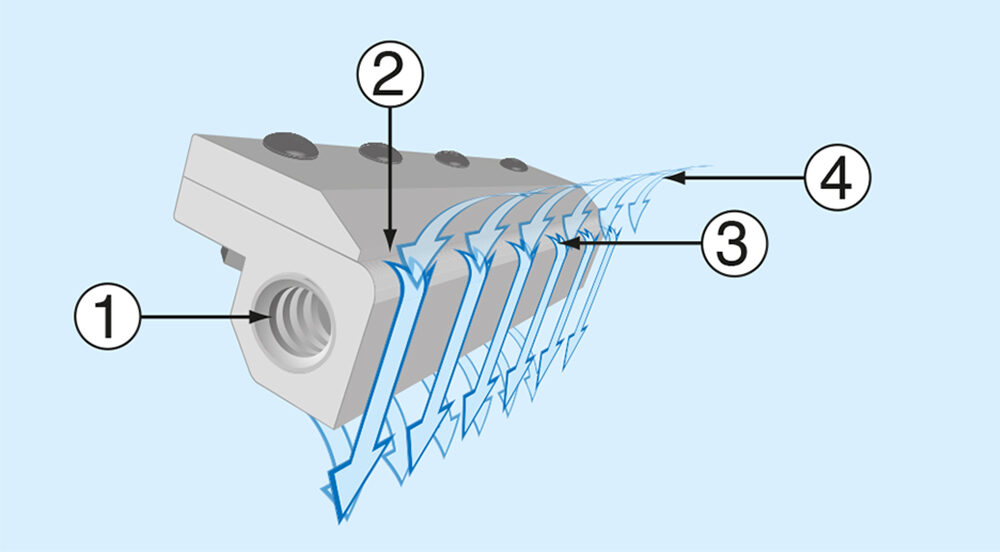 2
4
3
1